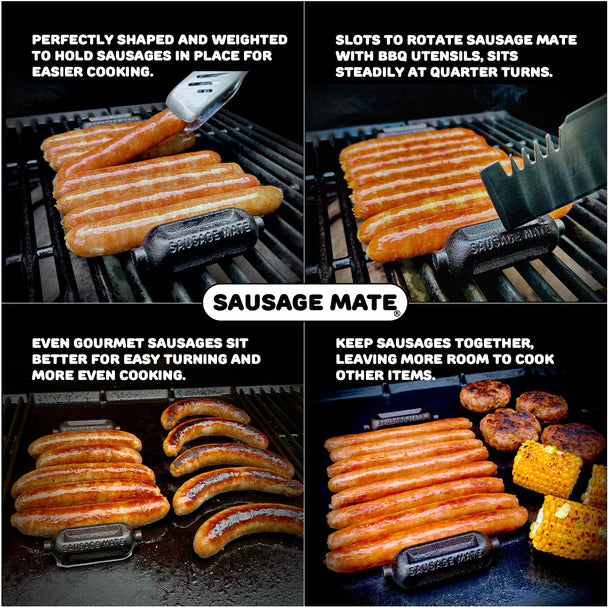 PERFECTLY SHAPED AND WEIGHTED TO HOLD SAUSAGES IN PLACE FOR EASIER COOKING.

SAUSAGE MATE

SLOTS TO ROTATE SAUSAGE MATE WITH BBQ UTENSILS, SITS STEADILY AT QUARTER TURNS.

SAUSAGE MATE

SAUSAGE MATE®

EVEN GOURMET SAUSAGES SIT BETTER FOR EASY TURNING AND MORE EVEN COOKING.

SAUSAGE MATE

KEEP SAUSAGES TOGETHER, LEAVING MORE ROOM TO COOK OTHER ITEMS.

SAUSAGE MATE

SAUSAGE MATE